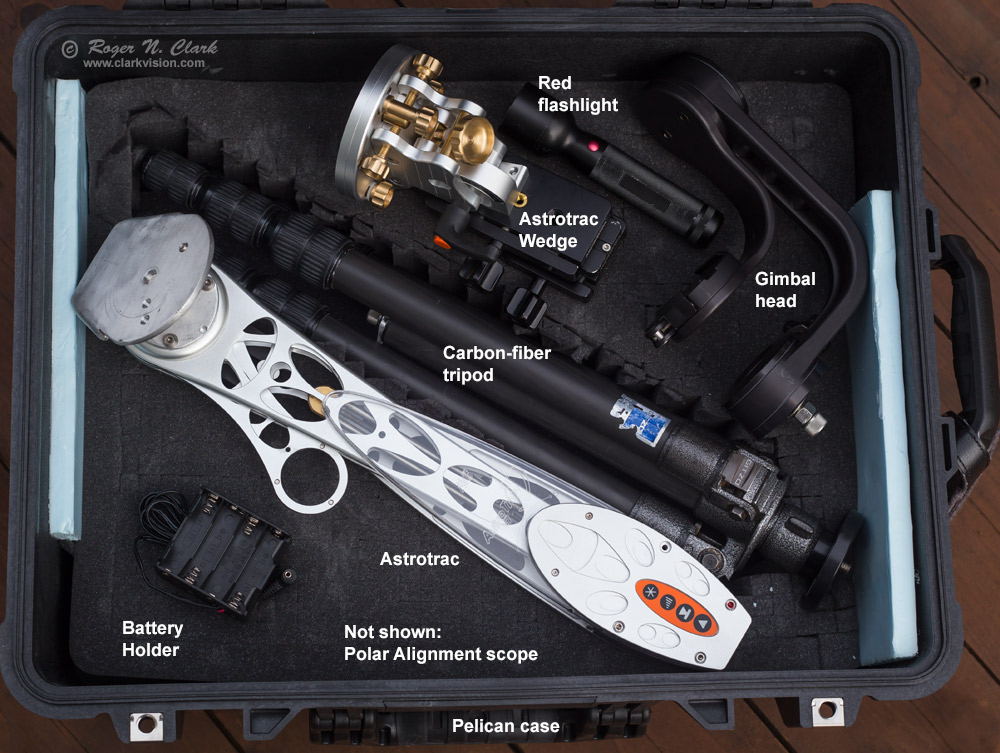 © Roger N. Clark
www.clarkvision.com

Red flashlight

Astrotrac Wedge

Gimbal head

Carbon-fiber tripod

Astrotrac

Battery Holder

Not shown: Polar Alignment scope

Pelican case